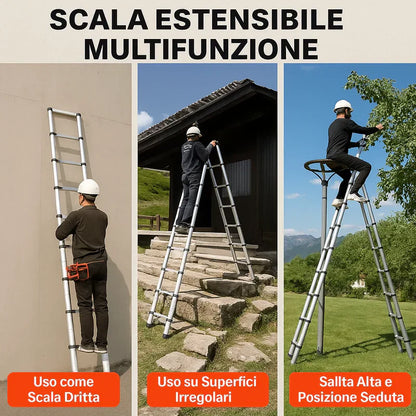 SCALA ESTENSIBILE MULTIFUNZIONE

Uso come Scala Dritta

Uso su Superfici Irregolari

Sallta Alta e Posizione Seduta